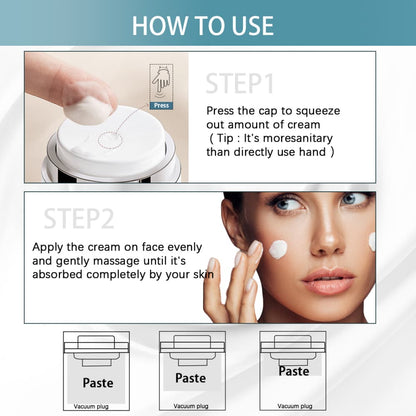 HOW TO USE

Press

STEP1

Press the cap to squeeze out amount of cream
( Tip : It's moresanitary than directly use hand )

STEP2

Apply the cream on face evenly and gently massage until it's absorbed completely by your skin

Paste
Vacuum plug

Paste
Vacuum plug

Paste
Vacuum plug